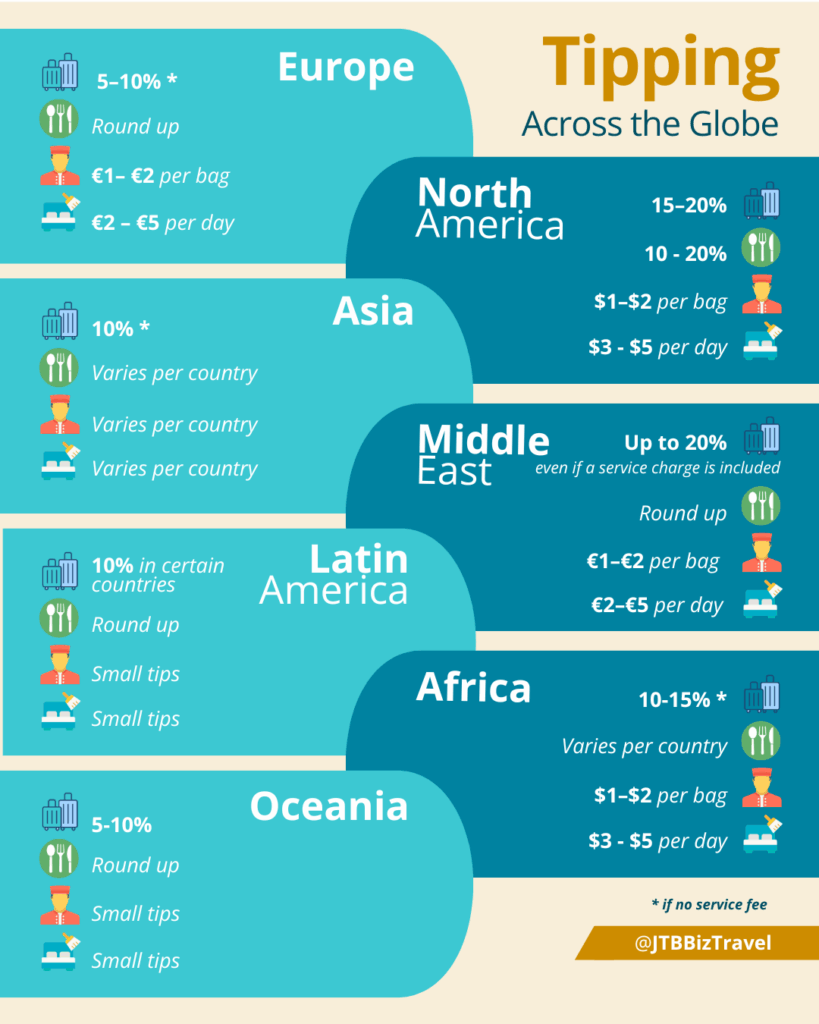 Tipping
Across the Globe

Europe
5–10% *
Round up
€1– €2 per bag
€2 – €5 per day

North America
15–20%
10 - 20%
$1–$2 per bag
$3 - $5 per day

Asia
10% *
Varies per country
Varies per country
Varies per country

Middle East
Up to 20%
even if a service charge is included
Round up
€1–€2 per bag
€2–€5 per day

Latin America
10% in certain countries
Round up
Small tips
Small tips

Africa
10-15% *
Varies per country
$1–$2 per bag
$3 - $5 per day

Oceania
5-10%
Round up
Small tips
Small tips

* if no service fee

@JTBBizTravel